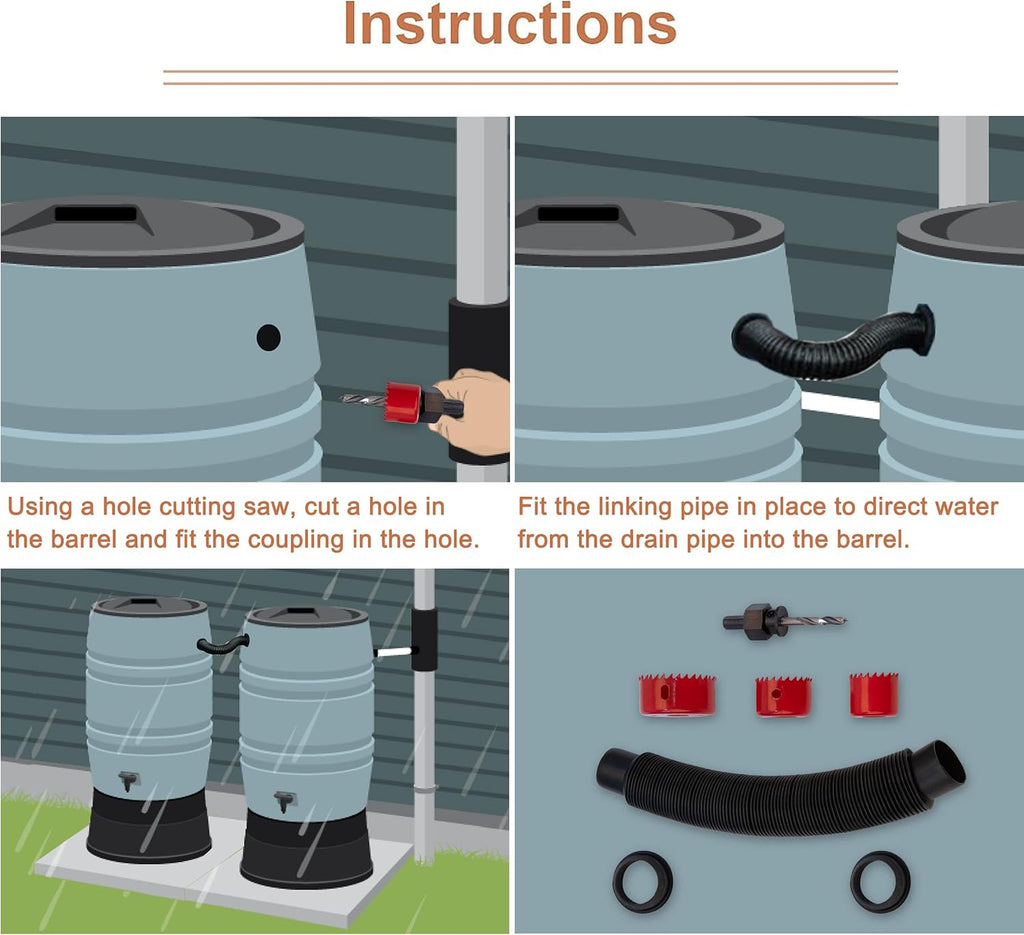 Instructions

Using a hole cutting saw, cut a hole in the barrel and fit the coupling in the hole.

Fit the linking pipe in place to direct water from the drain pipe into the barrel.